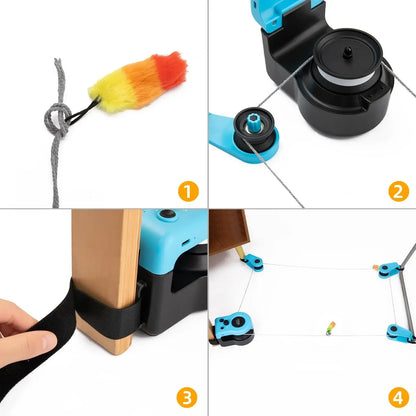 1

2

3

4