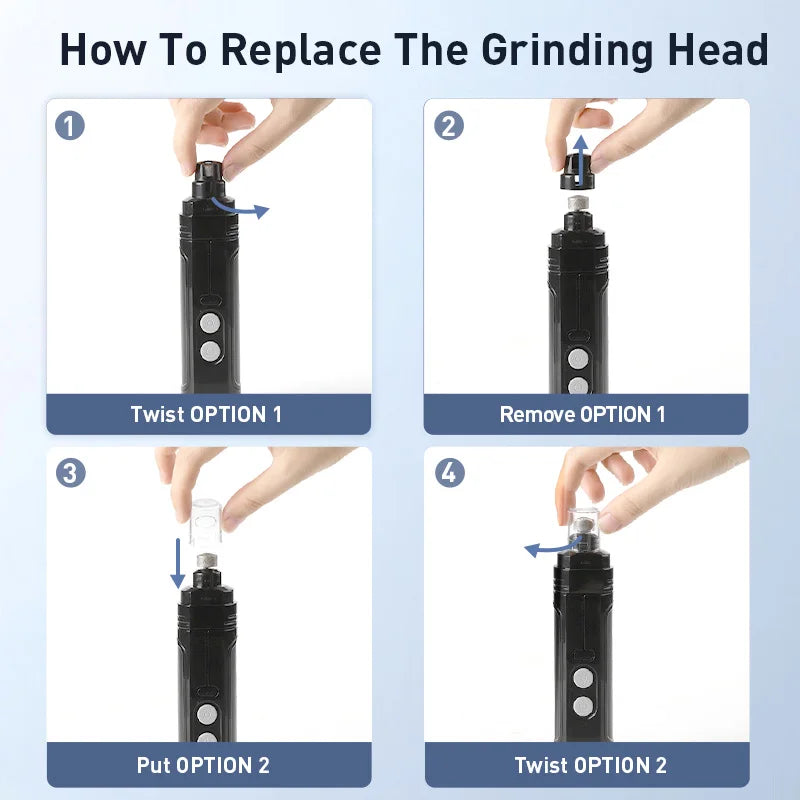 How To Replace The Grinding Head

1

Twist OPTION 1

2

Remove OPTION 1

3

Put OPTION 2

4

Twist OPTION 2